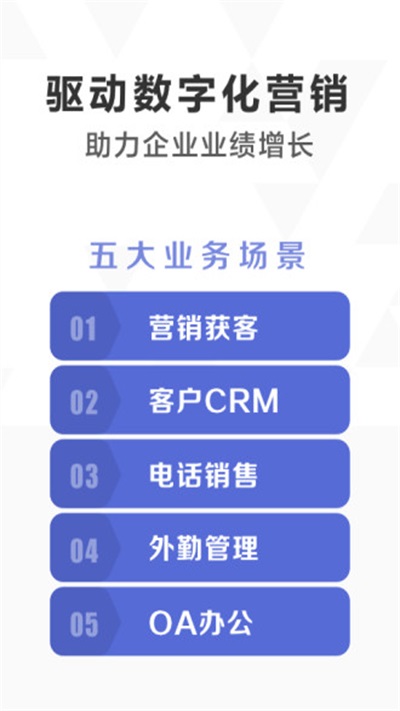 驱动数字化营销

助力企业业绩增长

五大业务场景

01 营销获客

02 客户CRM

03 电话销售

04 外勤管理

05 OA办公